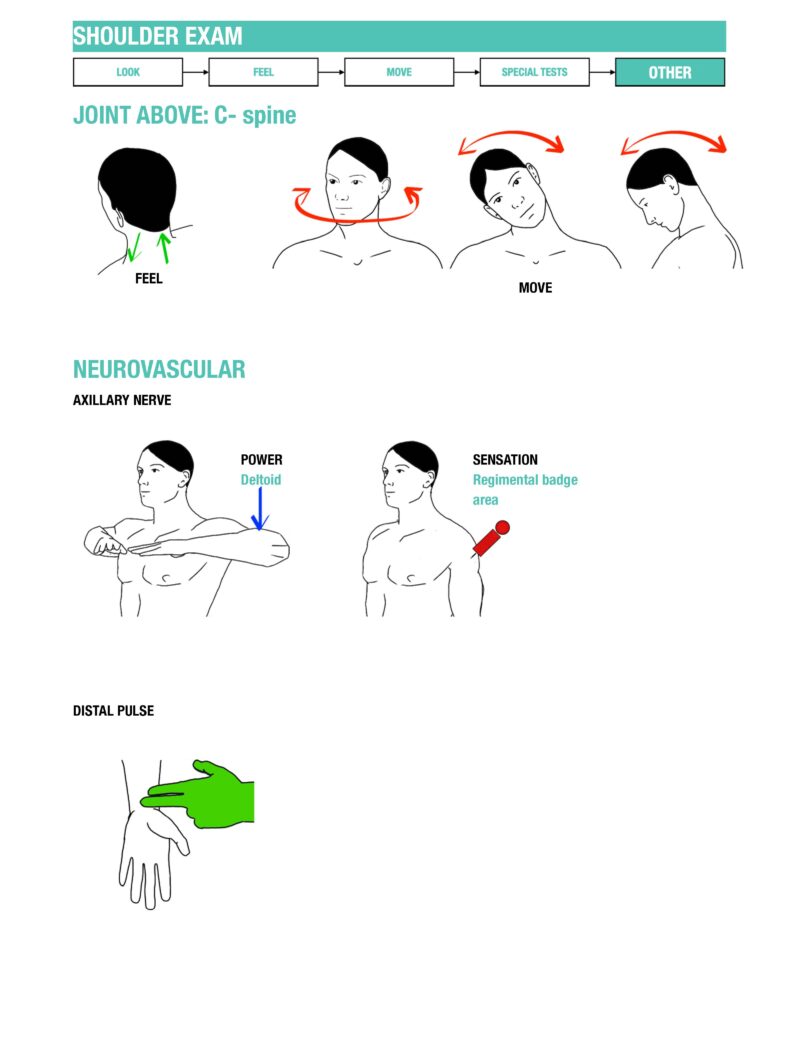 SHOULDER EXAM

LOOK
FEEL
MOVE
SPECIAL TESTS
OTHER

JOINT ABOVE: C- spine

FEEL

MOVE

NEUROVASCULAR

AXILLARY NERVE

POWER
Deltoid

SENSATION
Regimental badge area

DISTAL PULSE