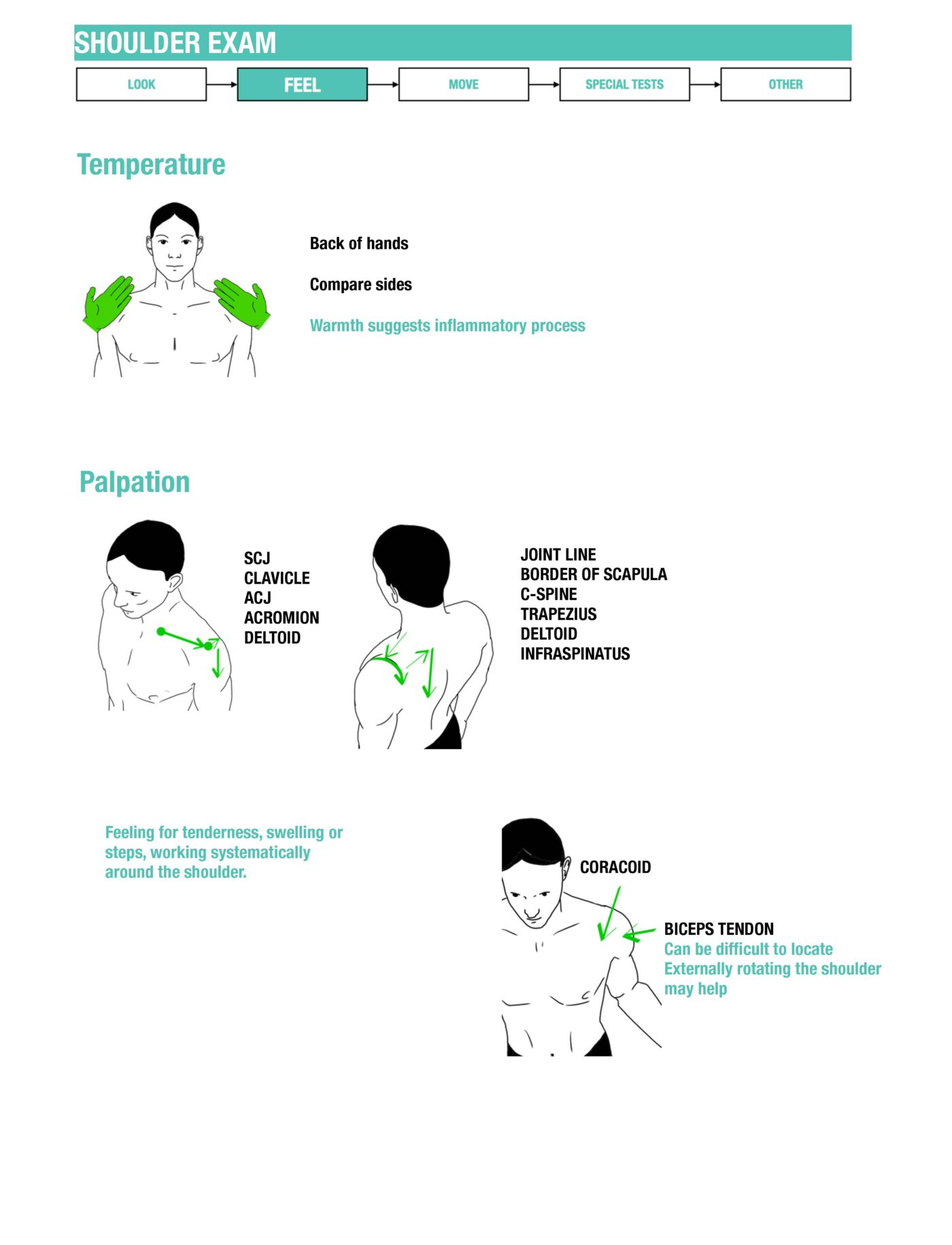 SHOULDER EXAM

LOOK

FEEL

MOVE

SPECIAL TESTS

OTHER

Temperature

Back of hands

Compare sides

Warmth suggests inflammatory process

Palpation

SCJ
CLAVICLE
ACJ
ACROMION
DELTOID

JOINT LINE
BORDER OF SCAPULA
C-SPINE
TRAPEZIUS
DELTOID
INFRASPINATUS

Feeling for tenderness, swelling or steps, working systematically around the shoulder.

CORACOID

BICEPS TENDON
Can be difficult to locate
Externally rotating the shoulder may help