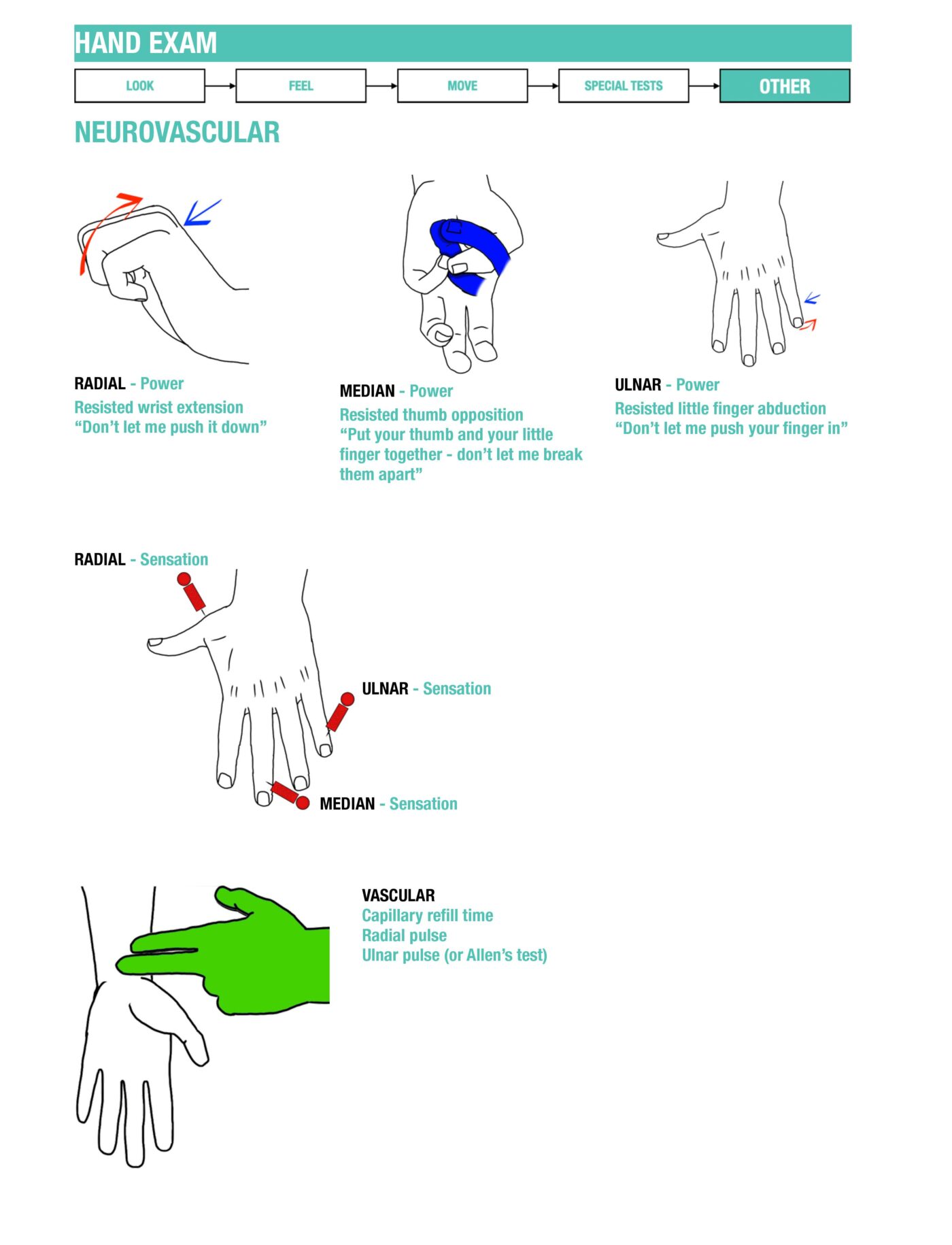 HAND EXAM

LOOK

FEEL

MOVE

SPECIAL TESTS

OTHER

NEUROVASCULAR

RADIAL - Power
Resisted wrist extension
“Don’t let me push it down”

MEDIAN - Power
Resisted thumb opposition
“Put your thumb and your little finger together - don’t let me break them apart”

ULNAR - Power
Resisted little finger abduction
“Don’t let me push your finger in”

RADIAL - Sensation

ULNAR - Sensation

MEDIAN - Sensation

VASCULAR
Capillary refill time
Radial pulse
Ulnar pulse (or Allen’s test)