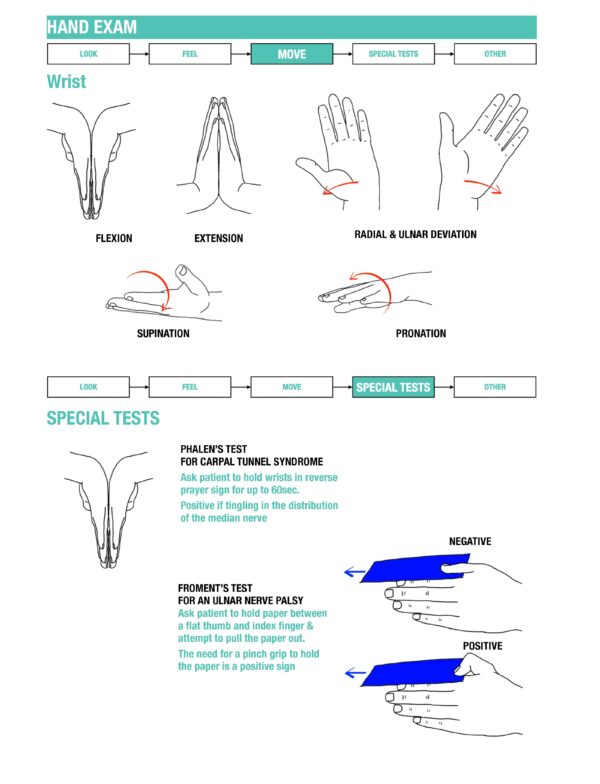 HAND EXAM

LOOK FEEL MOVE SPECIAL TESTS OTHER

Wrist

FLEXION

EXTENSION

RADIAL & ULNAR DEVIATION

SUPINATION

PRONATION

LOOK FEEL MOVE SPECIAL TESTS OTHER

SPECIAL TESTS

PHALEN'S TEST
FOR CARPAL TUNNEL SYNDROME

Ask patient to hold wrists in reverse prayer sign for up to 60sec.

Positive if tingling in the distribution of the median nerve

NEGATIVE

FROMENT'S TEST
FOR AN ULNAR NERVE PALSY

Ask patient to hold paper between a flat thumb and index finger & attempt to pull the paper out.

The need for a pinch grip to hold the paper is a positive sign

POSITIVE