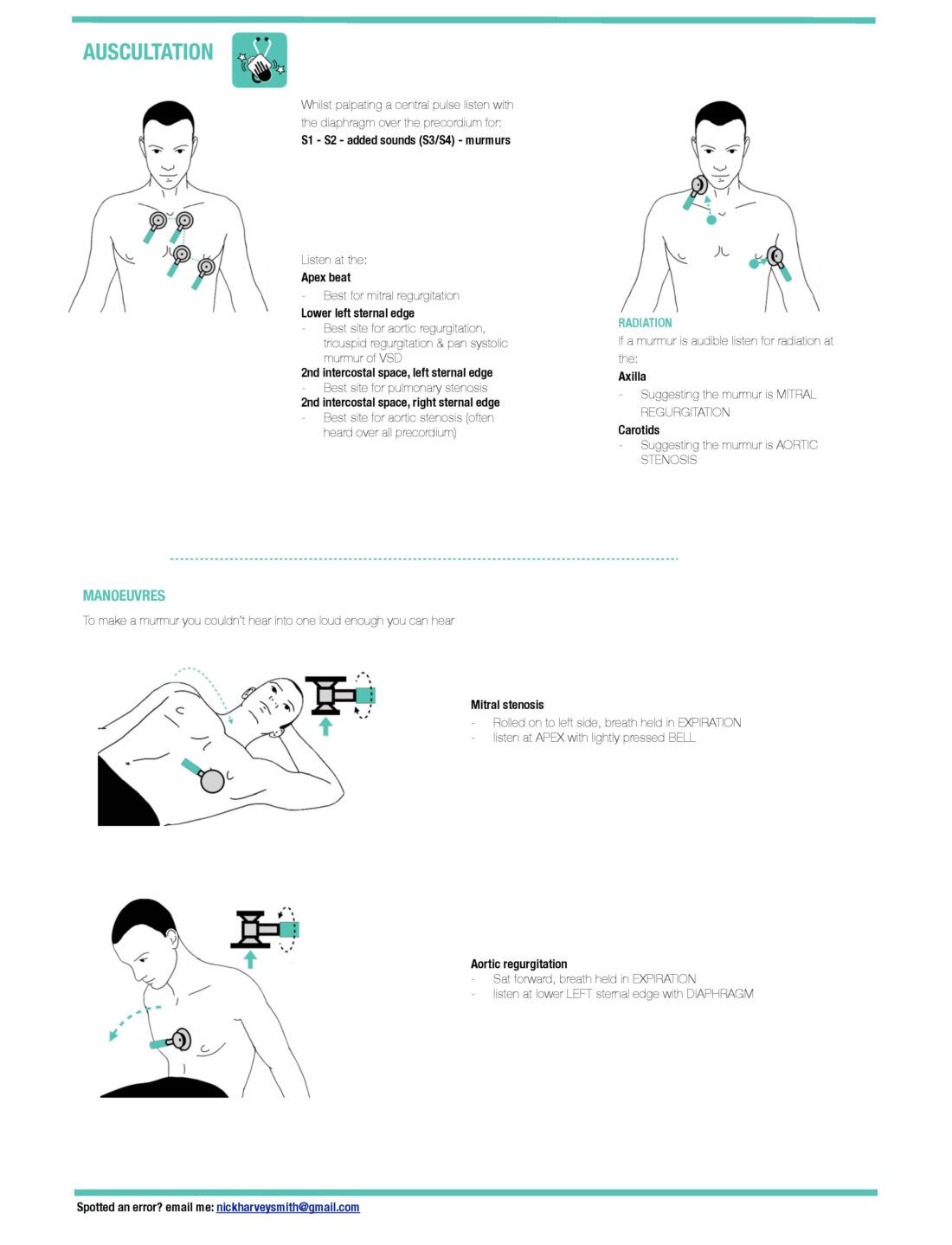 AUSCULTATION

Whilst palpating a central pulse listen with the diaphragm over the precordium for:
S1 - S2 - added sounds (S3/S4) - murmurs

Listen at the:
Apex beat
- Best for mitral regurgitation
Lower left sternal edge
- Best site for aortic regurgitation, tricuspid regurgitation & pan systolic murmur of VSD
2nd intercostal space, left sternal edge
- Best site for pulmonary stenosis
2nd intercostal space, right sternal edge
- Best site for aortic stenosis (often heard over all precordium)

RADIATION
If a murmur is audible listen for radiation at the:
Axilla
- Suggesting the murmur is MITRAL REGURGITATION
Carotids
- Suggesting the murmur is AORTIC STENOSIS

MANOEUVRES
To make a murmur you couldn't hear into one loud enough you can hear

Mitral stenosis
- Rolled on to left side, breath held in EXPIRATION
- listen at APEX with lightly pressed BELL

Aortic regurgitation
- Sat forward, breath held in EXPIRATION
- listen at lower LEFT sternal edge with DIAPHRAGM

Spotted an error? email me: nickharveysmith@gmail.com