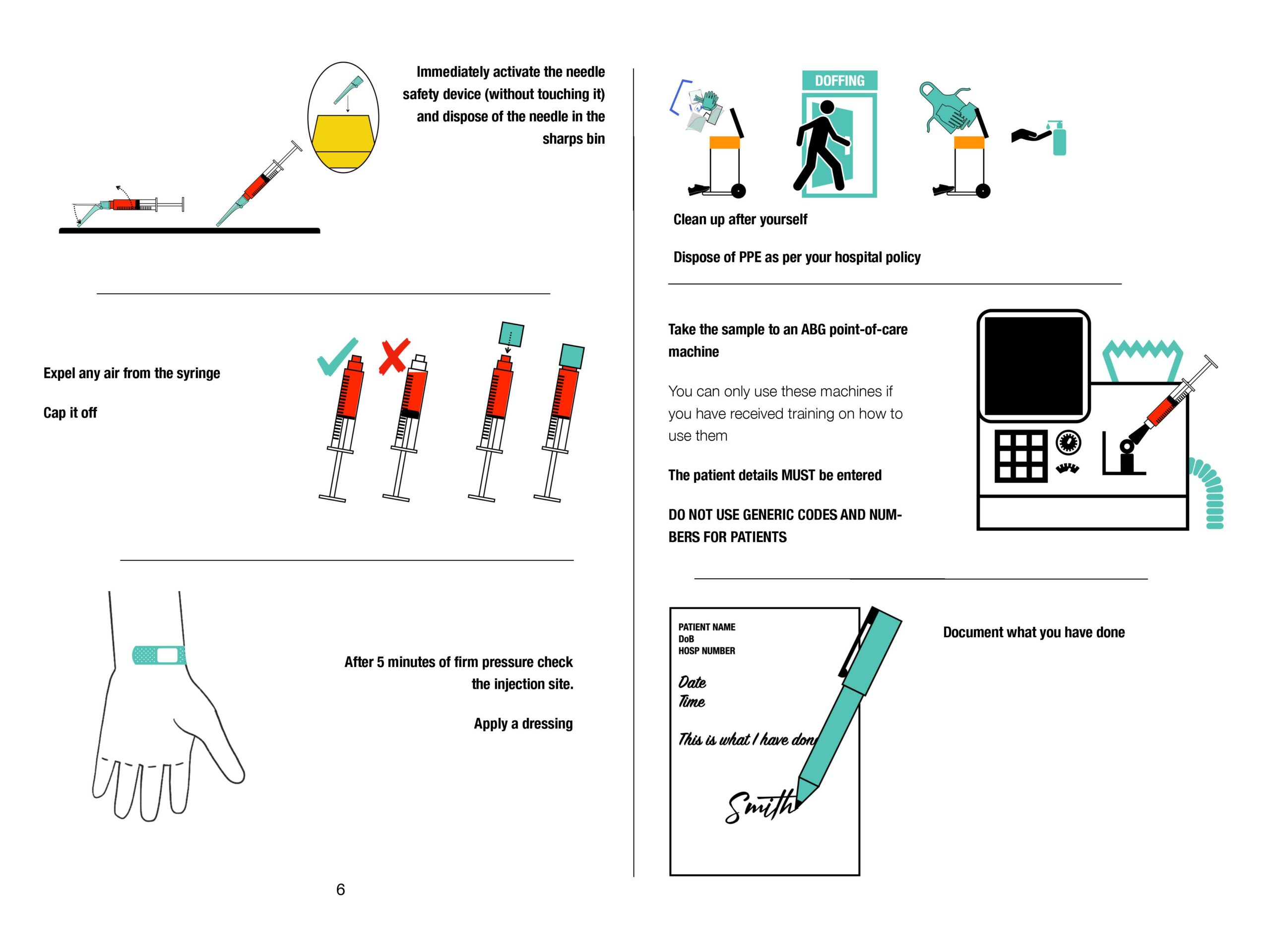 Immediately activate the needle safety device (without touching it) and dispose of the needle in the sharps bin

Expel any air from the syringe

Cap it off

After 5 minutes of firm pressure check the injection site.

Apply a dressing

6

DOFFING

Clean up after yourself

Dispose of PPE as per your hospital policy

Take the sample to an ABG point-of-care machine

You can only use these machines if you have received training on how to use them

The patient details MUST be entered

DO NOT USE GENERIC CODES AND NUMBERS FOR PATIENTS

PATIENT NAME
DoB
HOSP NUMBER

Date
Time

This is what I have don

Smith

Document what you have done