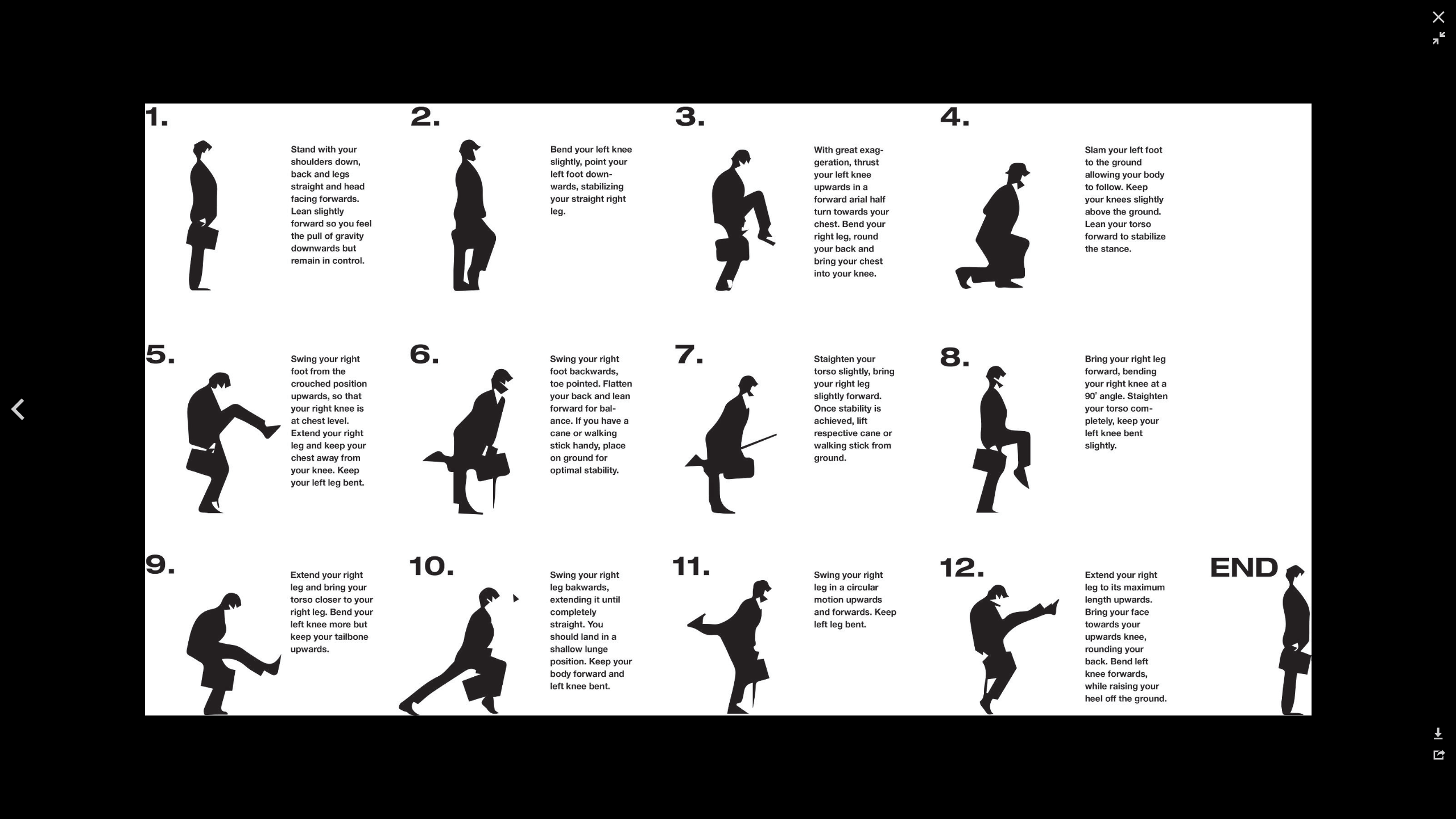 1.

Stand with your shoulders down, back and legs straight and head facing forwards. Lean slightly forward so you feel the pull of gravity downwards but remain in control.

2.

Bend your left knee slightly, point your left foot downwards, stabilizing your straight right leg.

3.

With great exaggeration, thrust your left knee upwards in a forward arial half turn towards your chest. Bend your right leg, round your back and bring your chest into your knee.

4.

Slam your left foot to the ground allowing your body to follow. Keep your knees slightly above the ground. Lean your torso forward to stabilize the stance.

5.

Swing your right foot from the crouched position upwards, so that your right knee is at chest level. Extend your right leg and keep your chest away from your knee. Keep your left leg bent.

6.

Swing your right foot backwards, toe pointed. Flatten your back and lean forward for balance. If you have a cane or walking stick handy, place on ground for optimal stability.

7.

Staighten your torso slightly, bring your right leg slightly forward. Once stability is achieved, lift respective cane or walking stick from ground.

8.

Bring your right leg forward, bending your right knee at a 90° angle. Staighten your torso completely, keep your left knee bent slightly.

9.

Extend your right leg and bring your torso closer to your right leg. Bend your left knee more but keep your tailbone upwards.

10.

Swing your right leg bakwards, extending it until completely straight. You should land in a shallow lunge position. Keep your body forward and left knee bent.

11.

Swing your right leg in a circular motion upwards and forwards. Keep left leg bent.

12.

Extend your right leg to its maximum length upwards. Bring your face towards your upwards knee, rounding your back. Bend left knee forwards, while raising your heel off the ground.

END